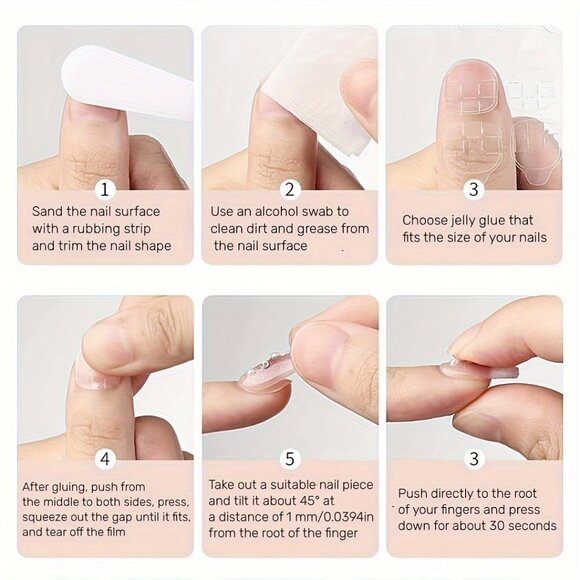 1
Sand the nail surface with a rubbing strip and trim the nail shape

2
Use an alcohol swab to clean dirt and grease from the nail surface

3
Choose jelly glue that fits the size of your nails

4
After gluing, push from the middle to both sides, press, squeeze out the gap until it fits, and tear off the film

5
Take out a suitable nail piece and tilt it about 45° at a distance of 1 mm/0.0394in from the root of the finger

3
Push directly to the root of your fingers and press down for about 30 seconds